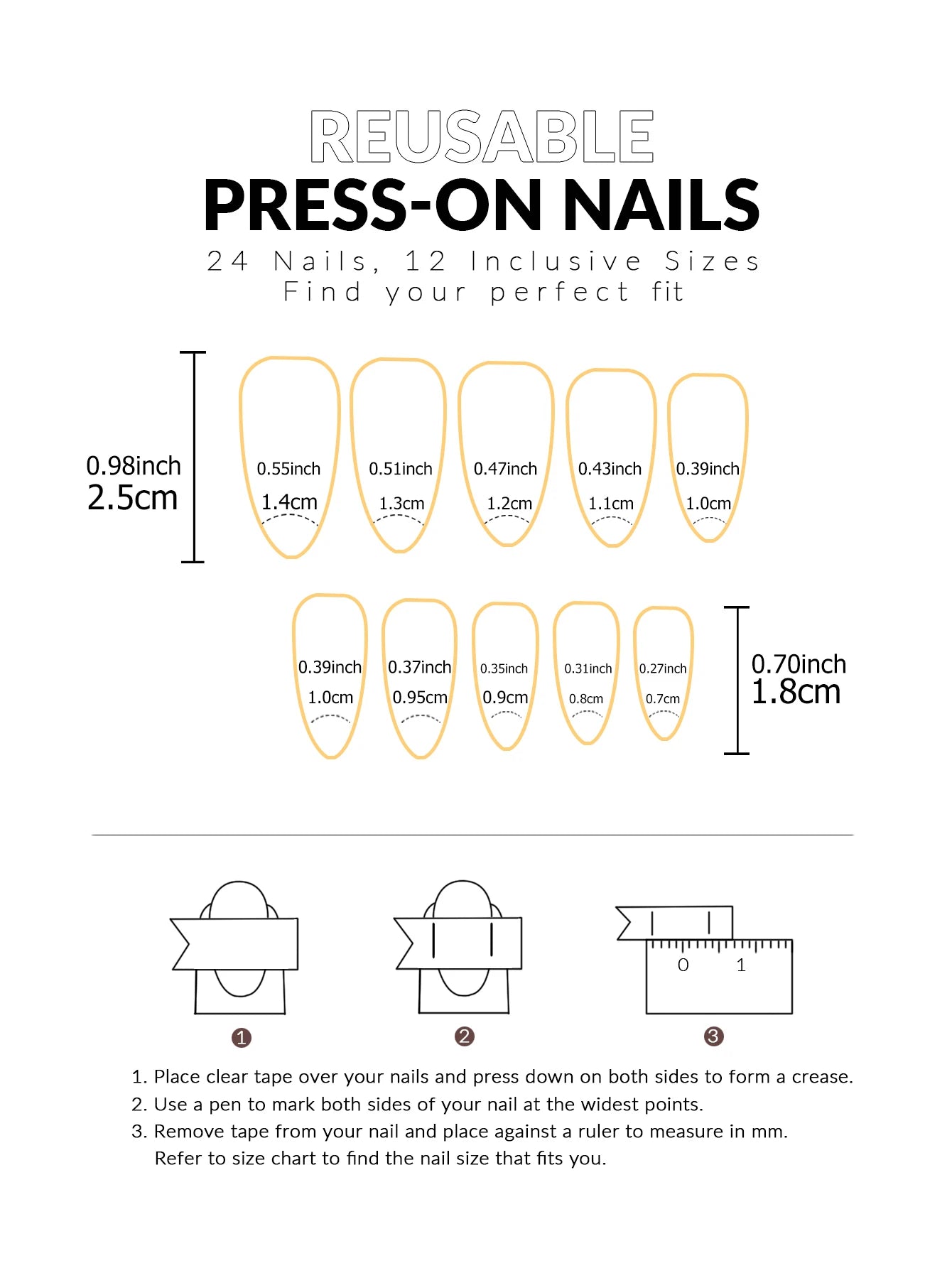 REUSABLE
PRESS-ON NAILS
24 Nails, 12 Inclusive Sizes
Find your perfect fit

0.98inch
2.5cm

0.55inch 1.4cm
0.51inch 1.3cm
0.47inch 1.2cm
0.43inch 1.1cm
0.39inch 1.0cm

0.39inch 1.0cm
0.37inch 0.95cm
0.35inch 0.9cm
0.31inch 0.8cm
0.27inch 0.7cm

0.70inch
1.8cm

0 1

1
2
3

1. Place clear tape over your nails and press down on both sides to form a crease.
2. Use a pen to mark both sides of your nail at the widest points.
3. Remove tape from your nail and place against a ruler to measure in mm. Refer to size chart to find the nail size that fits you.