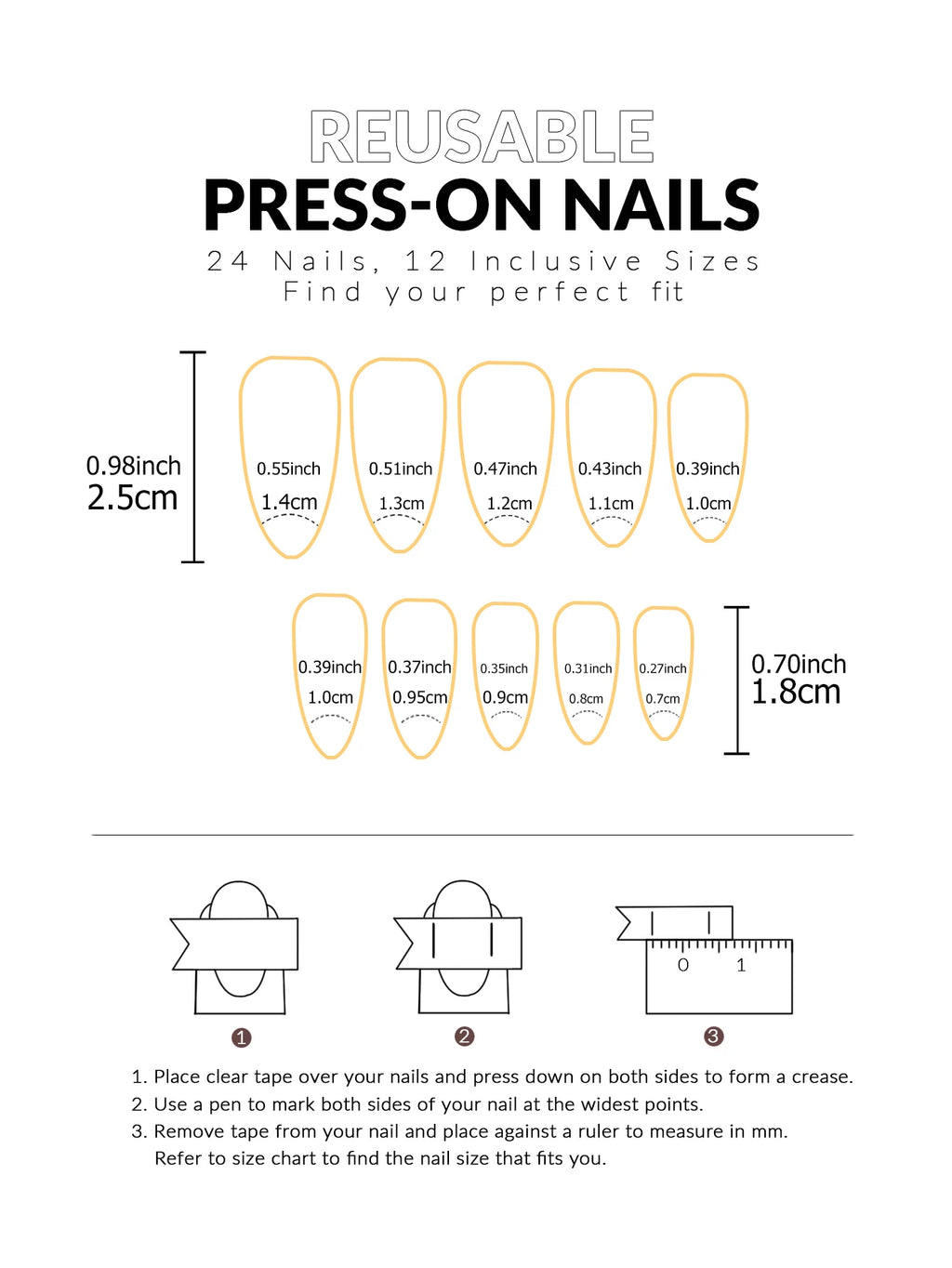 REUSABLE
PRESS-ON NAILS
24 Nails, 12 Inclusive Sizes
Find your perfect fit

0.98inch
2.5cm

0.55inch 1.4cm
0.51inch 1.3cm
0.47inch 1.2cm
0.43inch 1.1cm
0.39inch 1.0cm

0.39inch 1.0cm
0.37inch 0.95cm
0.35inch 0.9cm
0.31inch 0.8cm
0.27inch 0.7cm

0.70inch
1.8cm

0 1

1
2
3

1. Place clear tape over your nails and press down on both sides to form a crease.
2. Use a pen to mark both sides of your nail at the widest points.
3. Remove tape from your nail and place against a ruler to measure in mm. Refer to size chart to find the nail size that fits you.