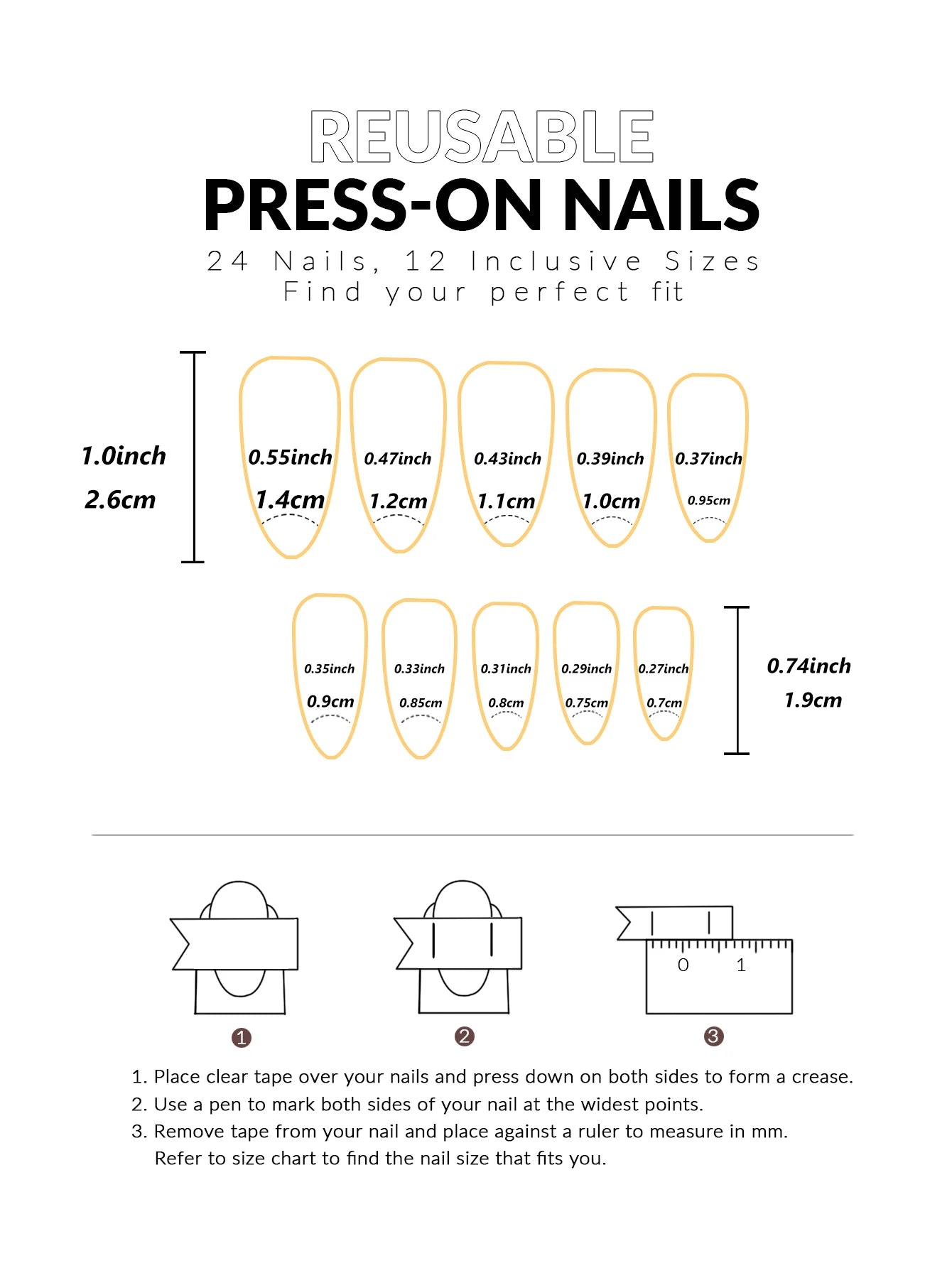 REUSABLE
PRESS-ON NAILS
24 Nails, 12 Inclusive Sizes
Find your perfect fit

1.0inch
2.6cm

0.55inch 1.4cm
0.47inch 1.2cm
0.43inch 1.1cm
0.39inch 1.0cm
0.37inch 0.95cm

0.35inch 0.9cm
0.33inch 0.85cm
0.31inch 0.8cm
0.29inch 0.75cm
0.27inch 0.7cm

0.74inch
1.9cm

0 1

1 2 3

1. Place clear tape over your nails and press down on both sides to form a crease.
2. Use a pen to mark both sides of your nail at the widest points.
3. Remove tape from your nail and place against a ruler to measure in mm. Refer to size chart to find the nail size that fits you.