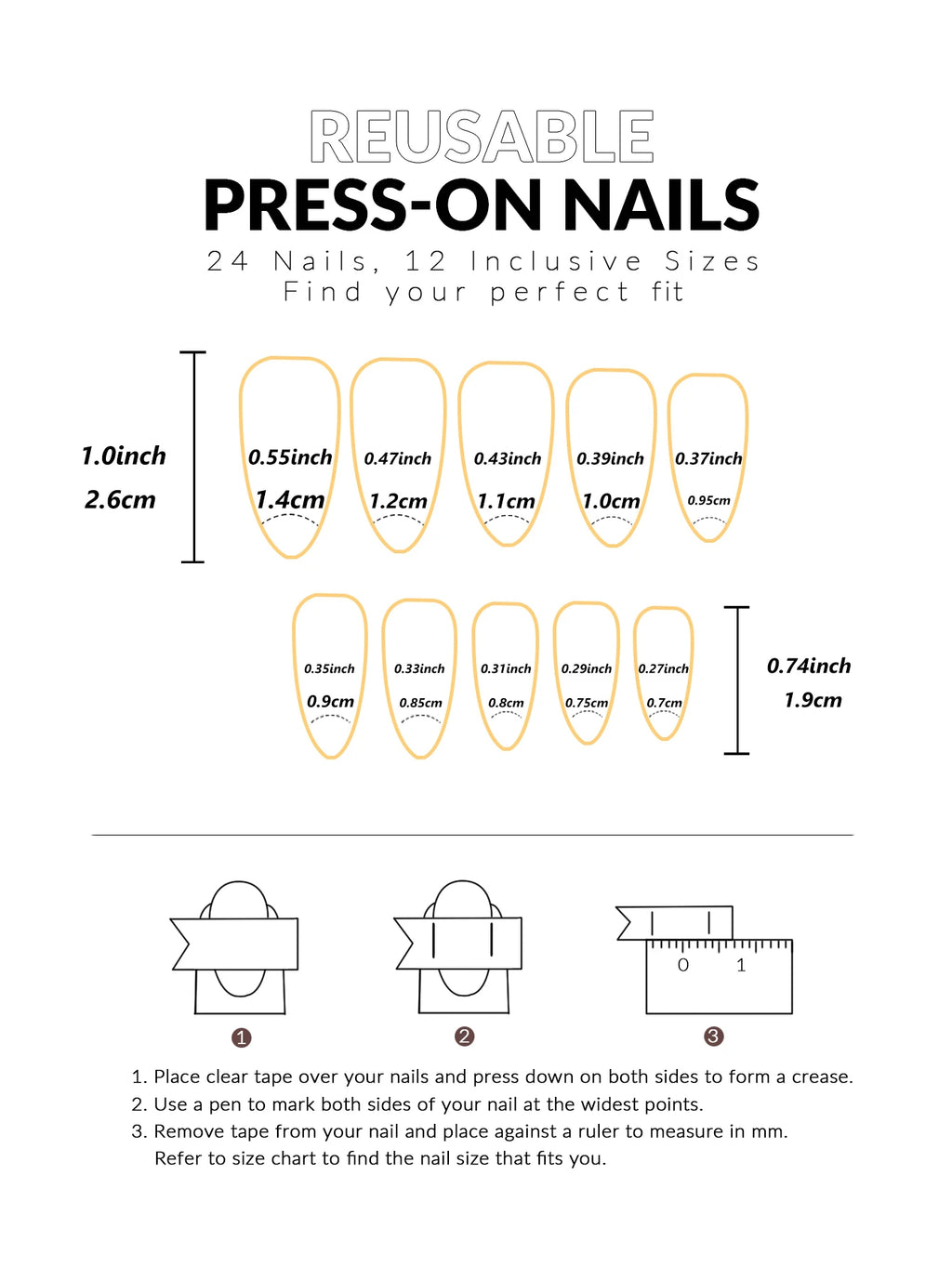 REUSABLE
PRESS-ON NAILS
24 Nails, 12 Inclusive Sizes
Find your perfect fit

1.0inch
2.6cm

0.55inch 1.4cm
0.47inch 1.2cm
0.43inch 1.1cm
0.39inch 1.0cm
0.37inch 0.95cm

0.35inch 0.9cm
0.33inch 0.85cm
0.31inch 0.8cm
0.29inch 0.75cm
0.27inch 0.7cm

0.74inch
1.9cm

0 1

1 2 3

1. Place clear tape over your nails and press down on both sides to form a crease.
2. Use a pen to mark both sides of your nail at the widest points.
3. Remove tape from your nail and place against a ruler to measure in mm. Refer to size chart to find the nail size that fits you.