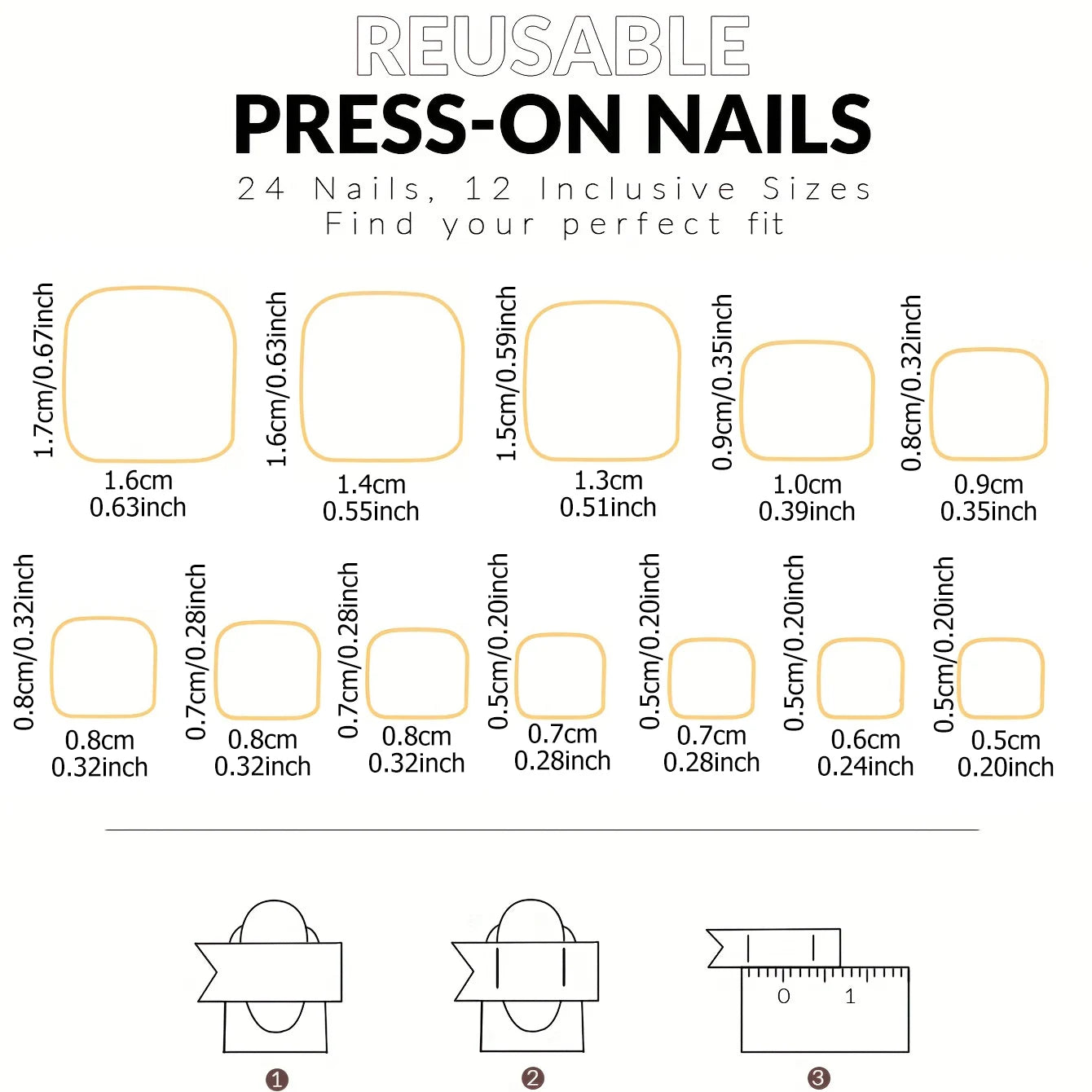 REUSABLE
PRESS-ON NAILS
24 Nails, 12 Inclusive Sizes
Find your perfect fit

1.7cm/0.67inch
1.6cm
0.63inch

1.6cm/0.63inch
1.4cm
0.55inch

1.5cm/0.59inch
1.3cm
0.51inch

0.9cm/0.35inch
1.0cm
0.39inch

0.8cm/0.32inch
0.9cm
0.35inch

0.8cm/0.32inch
0.8cm
0.32inch

0.7cm/0.28inch
0.8cm
0.32inch

0.7cm/0.28inch
0.8cm
0.32inch

0.5cm/0.20inch
0.7cm
0.28inch

0.5cm/0.20inch
0.7cm
0.28inch

0.5cm/0.20inch
0.6cm
0.24inch

0.5cm/0.20inch
0.5cm
0.20inch

0 1

❶ ❷ ❸