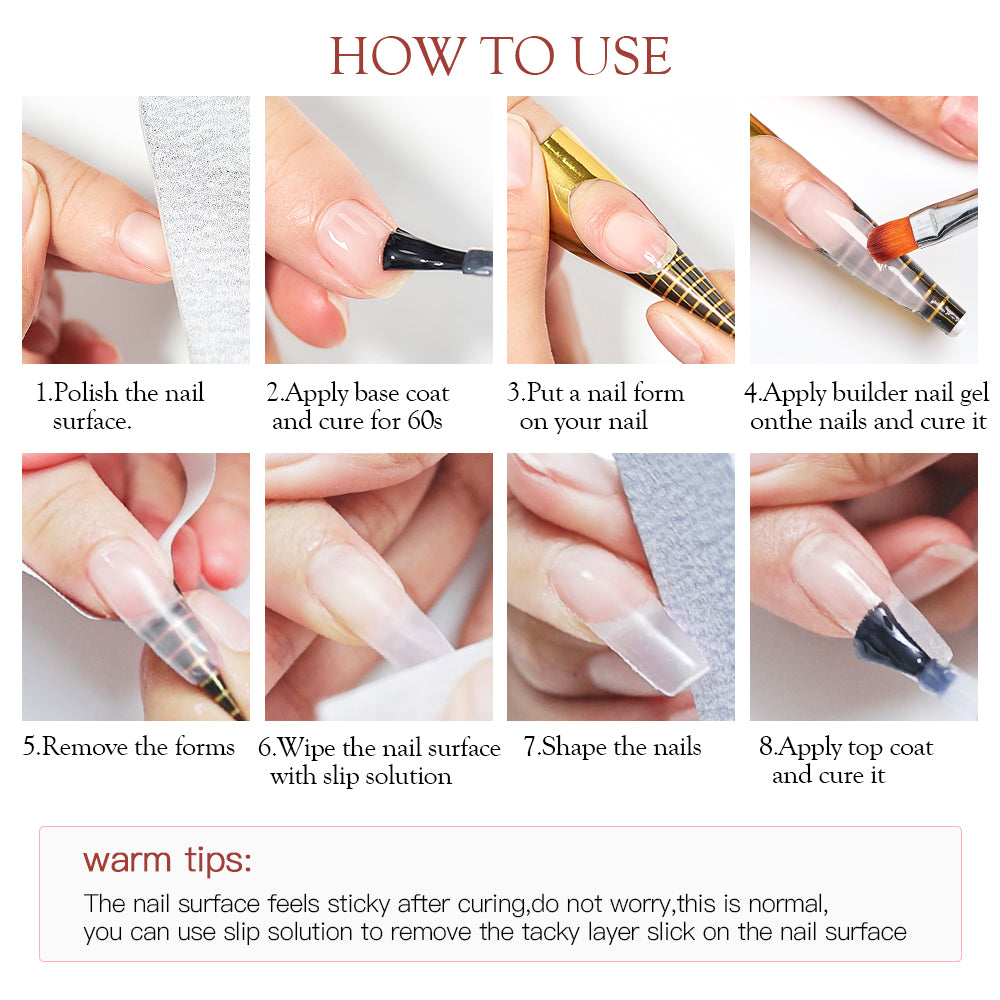 HOW TO USE

1.Polish the nail surface.

2.Apply base coat and cure for 60s

3.Put a nail form on your nail

4.Apply builder nail gel onthe nails and cure it

5.Remove the forms

6.Wipe the nail surface with slip solution

7.Shape the nails

8.Apply top coat and cure it

warm tips:

The nail surface feels sticky after curing,do not worry,this is normal, you can use slip solution to remove the tacky layer slick on the nail surface