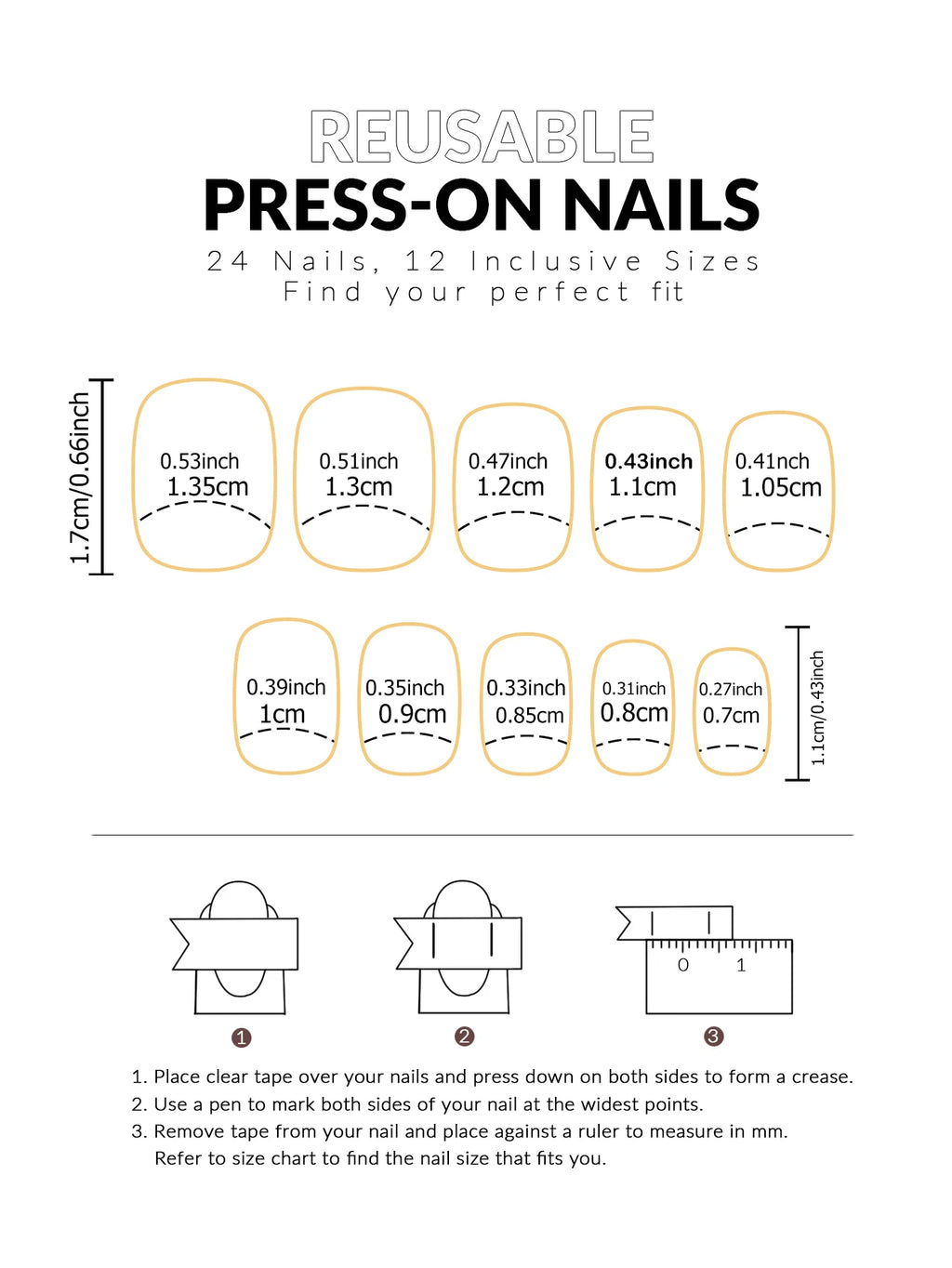 REUSABLE
PRESS-ON NAILS
24 Nails, 12 Inclusive Sizes
Find your perfect fit

1.7cm/0.66inch

0.53inch
1.35cm

0.51inch
1.3cm

0.47inch
1.2cm

0.43inch
1.1cm

0.41nch
1.05cm

0.39inch
1cm

0.35inch
0.9cm

0.33inch
0.85cm

0.31inch
0.8cm

0.27inch
0.7cm

1.1cm/0.43inch

0 1

1
2
3

1. Place clear tape over your nails and press down on both sides to form a crease.
2. Use a pen to mark both sides of your nail at the widest points.
3. Remove tape from your nail and place against a ruler to measure in mm. Refer to size chart to find the nail size that fits you.