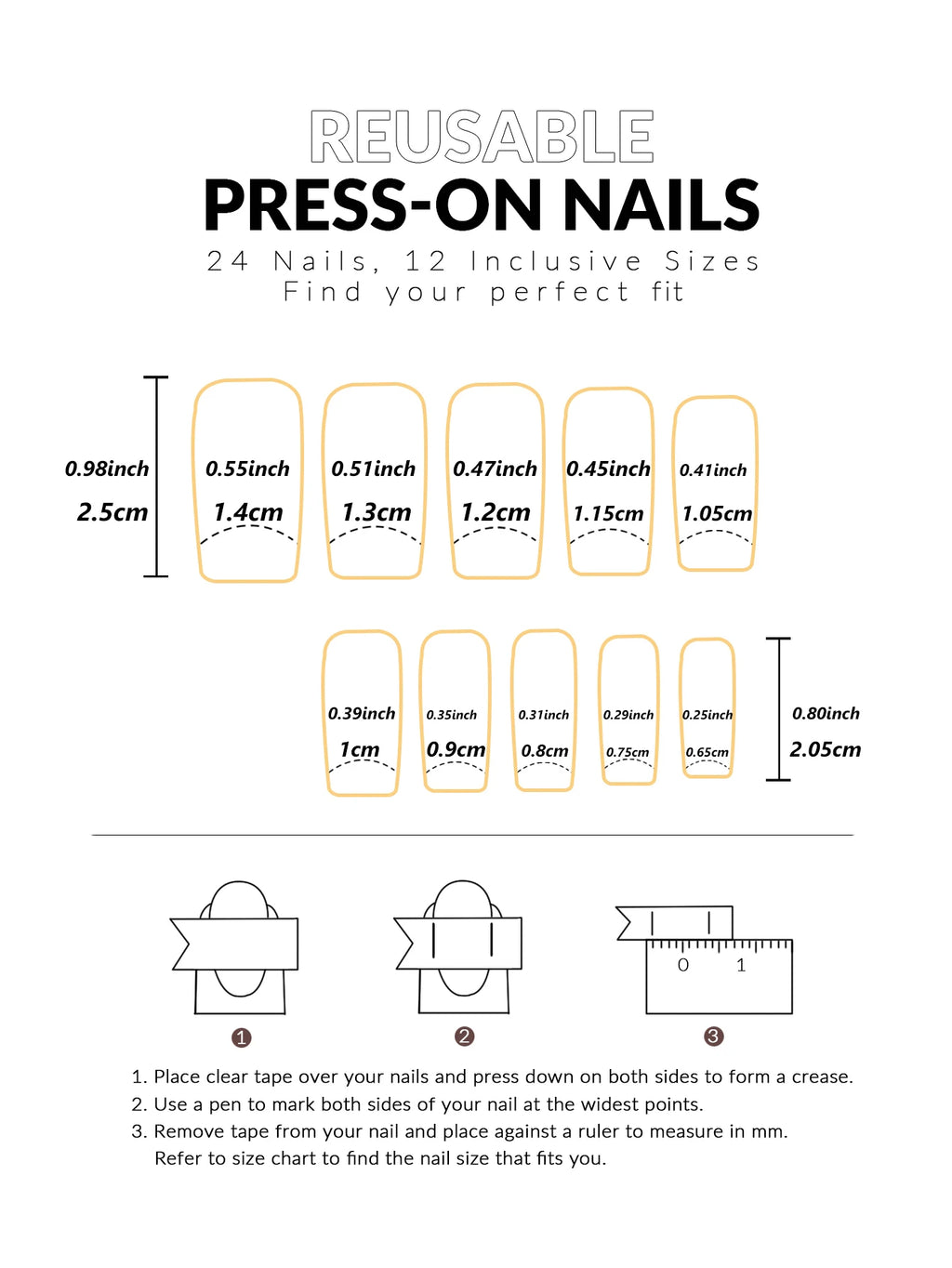 REUSABLE
PRESS-ON NAILS
24 Nails, 12 Inclusive Sizes
Find your perfect fit

0.98inch
2.5cm

0.55inch
1.4cm

0.51inch
1.3cm

0.47inch
1.2cm

0.45inch
1.15cm

0.41inch
1.05cm

0.39inch
1cm

0.35inch
0.9cm

0.31inch
0.8cm

0.29inch
0.75cm

0.25inch
0.65cm

0.80inch
2.05cm

0 1

1
2
3

1. Place clear tape over your nails and press down on both sides to form a crease.
2. Use a pen to mark both sides of your nail at the widest points.
3. Remove tape from your nail and place against a ruler to measure in mm. Refer to size chart to find the nail size that fits you.