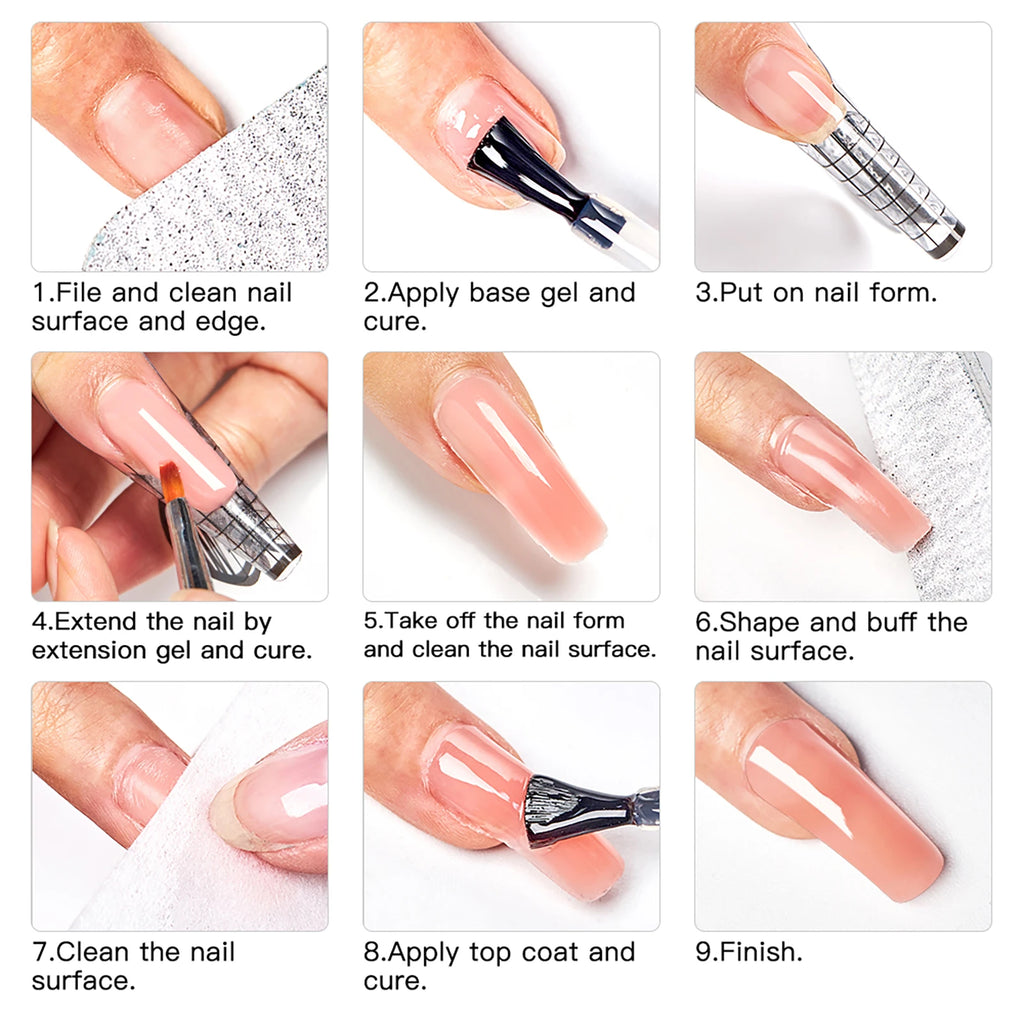 1.File and clean nail surface and edge.

2.Apply base gel and cure.

3.Put on nail form.

4.Extend the nail by extension gel and cure.

5.Take off the nail form and clean the nail surface.

6.Shape and buff the nail surface.

7.Clean the nail surface.

8.Apply top coat and cure.

9.Finish.